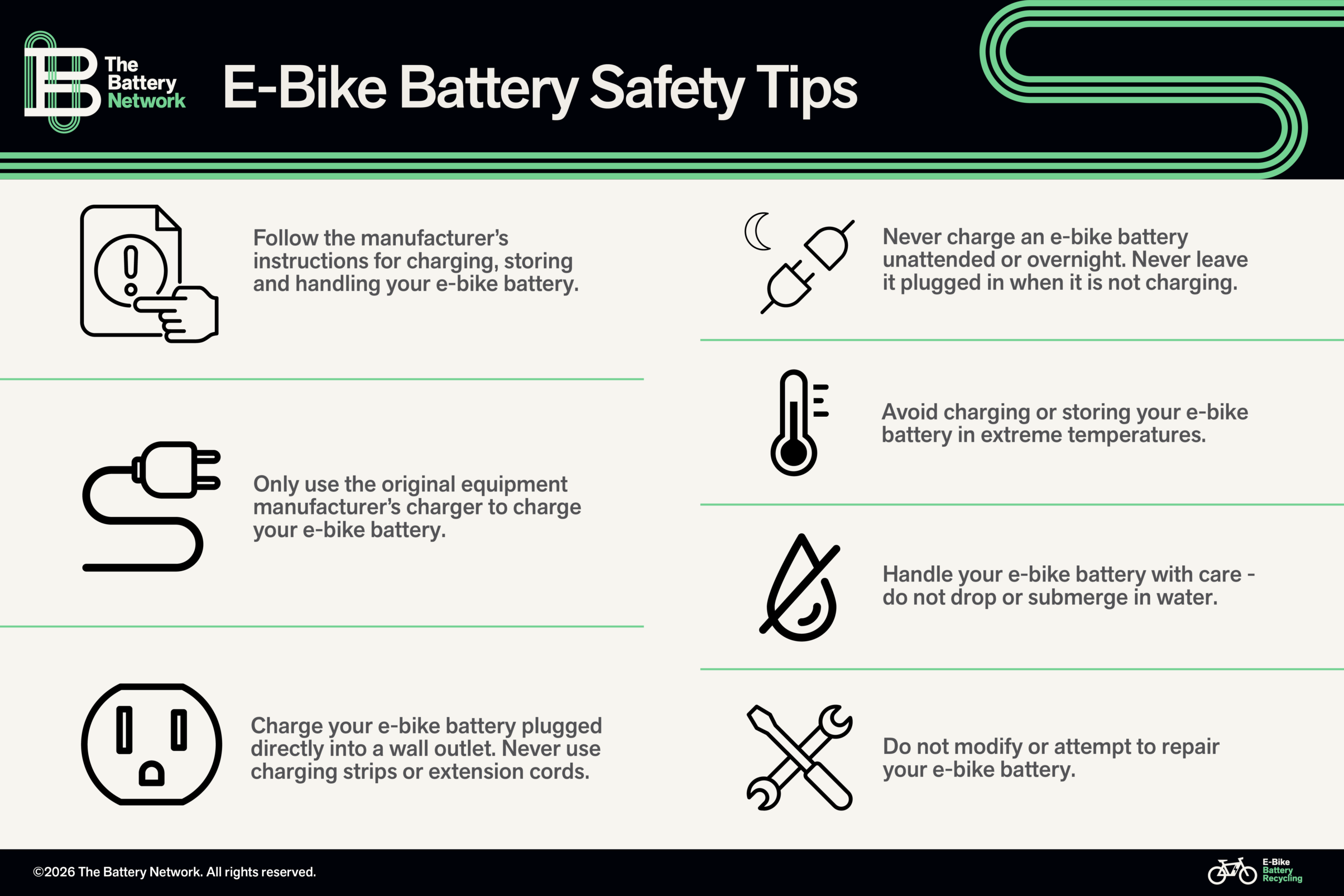 The Battery Network

E-Bike Battery Safety Tips

Follow the manufacturer's instructions for charging, storing and handling your e-bike battery.

Only use the original equipment manufacturer's charger to charge your e-bike battery.

Charge your e-bike battery plugged directly into a wall outlet. Never use charging strips or extension cords.

Never charge an e-bike battery unattended or overnight. Never leave it plugged in when it is not charging.

Avoid charging or storing your e-bike battery in extreme temperatures.

Handle your e-bike battery with care - do not drop or submerge in water.

Do not modify or attempt to repair your e-bike battery.

©2026 The Battery Network. All rights reserved.

E-Bike Battery Recycling